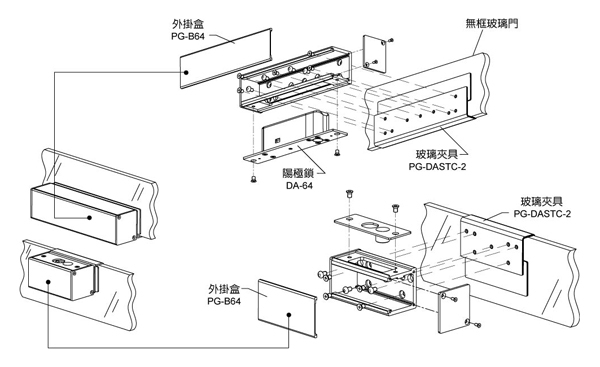 外掛盒
PG-B64

無框玻璃門

玻璃夾具
PG-DASTC-2

陽極鎖
DA-64

玻璃夾具
PG-DASTC-2

外掛盒
PG-B64